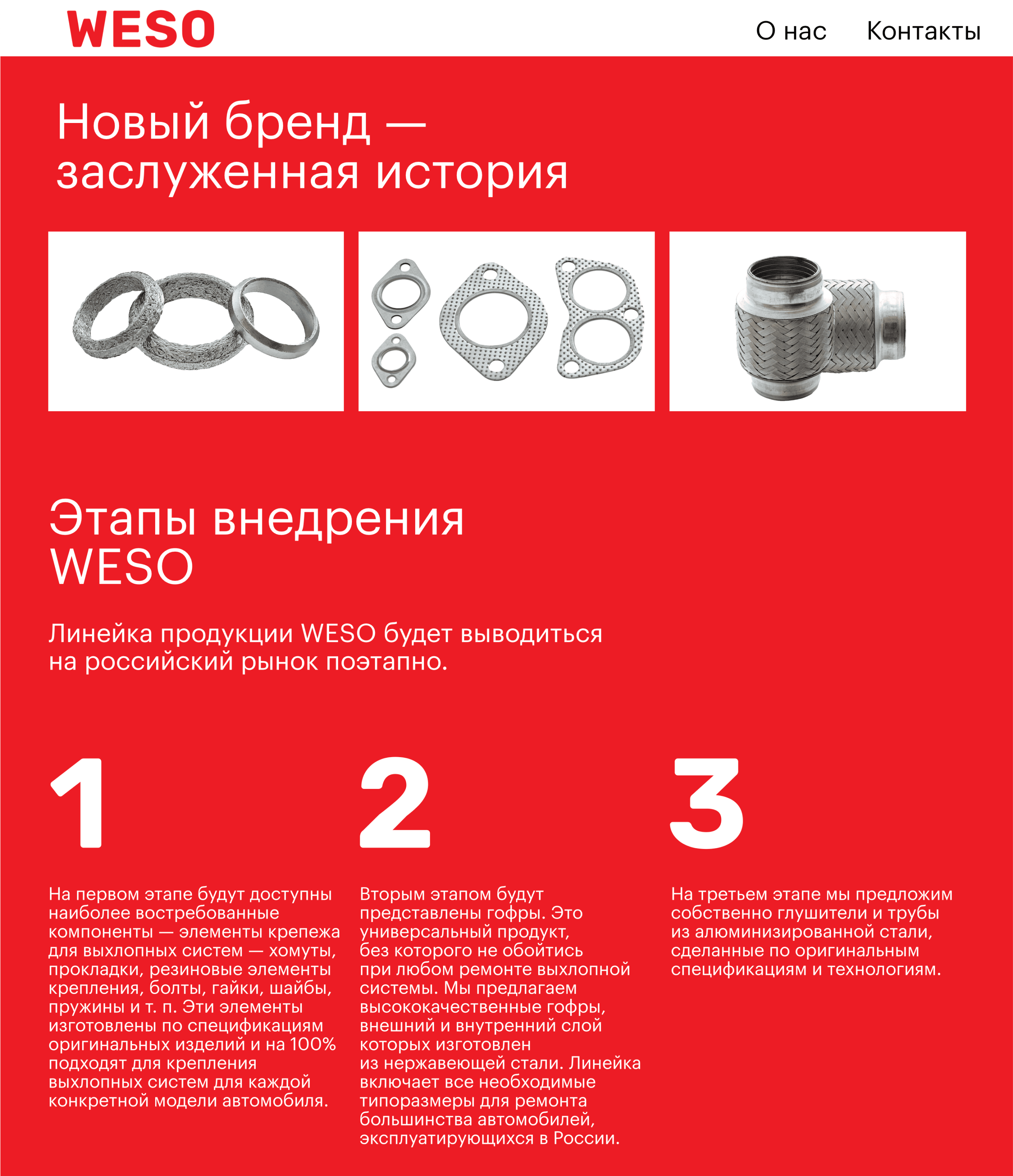 WESO

О нас Контакты

Новый бренд — заслуженная история

Этапы внедрения WESO

Линейка продукции WESO будет выводиться на российский рынок поэтапно.

1

На первом этапе будут доступны наиболее востребованные компоненты — элементы крепежа для выхлопных систем — хомуты, прокладки, резиновые элементы крепления, болты, гайки, шайбы, пружины и т. п. Эти элементы изготовлены по спецификациям оригинальных изделий и на 100% подходят для крепления выхлопных систем для каждой конкретной модели автомобиля.

2

Вторым этапом будут представлены гофры. Это универсальный продукт, без которого не обойтись при любом ремонте выхлопной системы. Мы предлагаем высококачественные гофры, внешний и внутренний слой которых изготовлен из нержавеющей стали. Линейка включает все необходимые типоразмеры для ремонта большинства автомобилей, эксплуатирующихся в России.

3

На третьем этапе мы предложим собственно глушители и трубы из алюминизированной стали, сделанные по оригинальным спецификациям и технологиям.